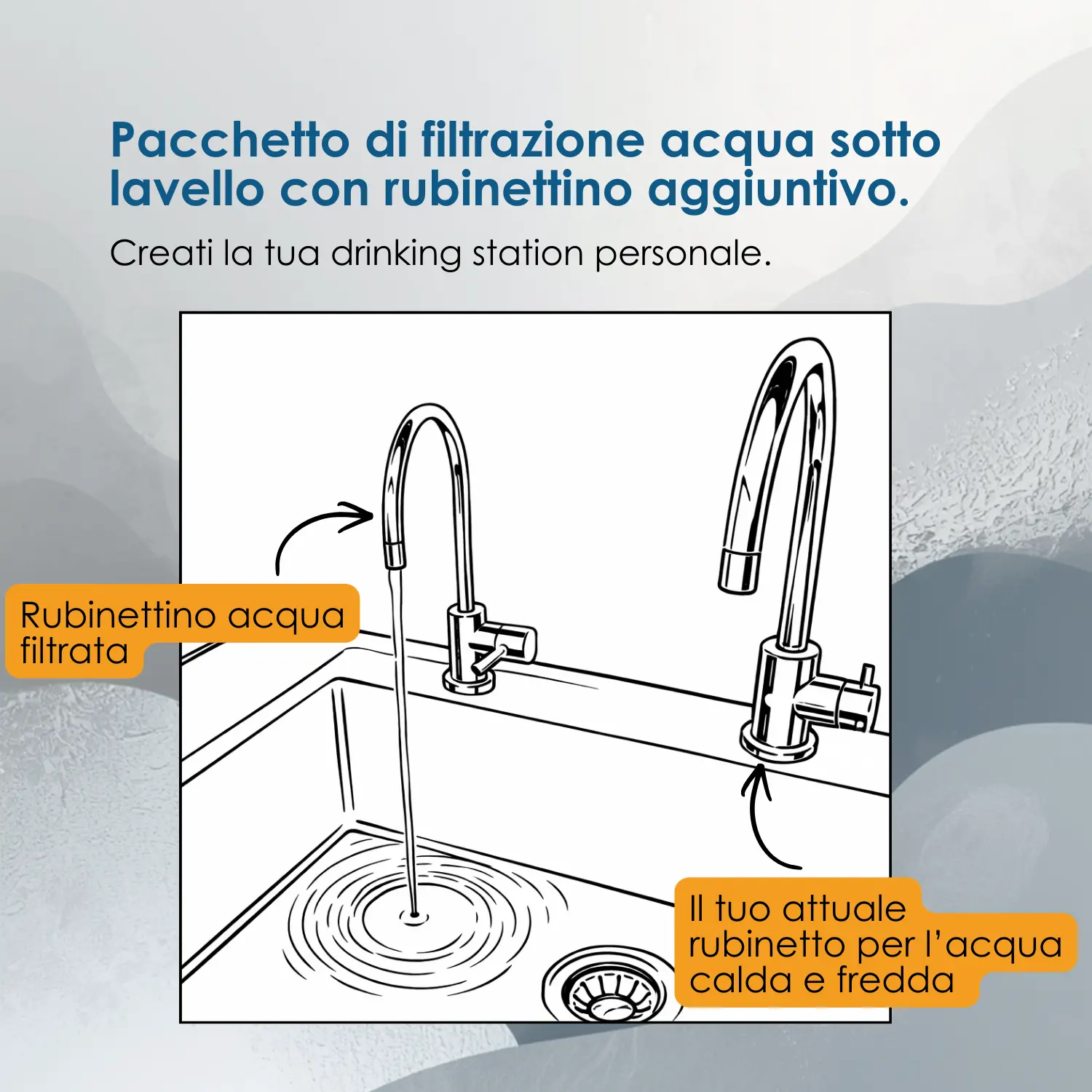 Pacchetto di filtrazione acqua sotto lavello con rubinettino aggiuntivo.

Creati la tua drinking station personale.

Rubinettino acqua filtrata

Il tuo attuale rubinetto per l'acqua calda e fredda